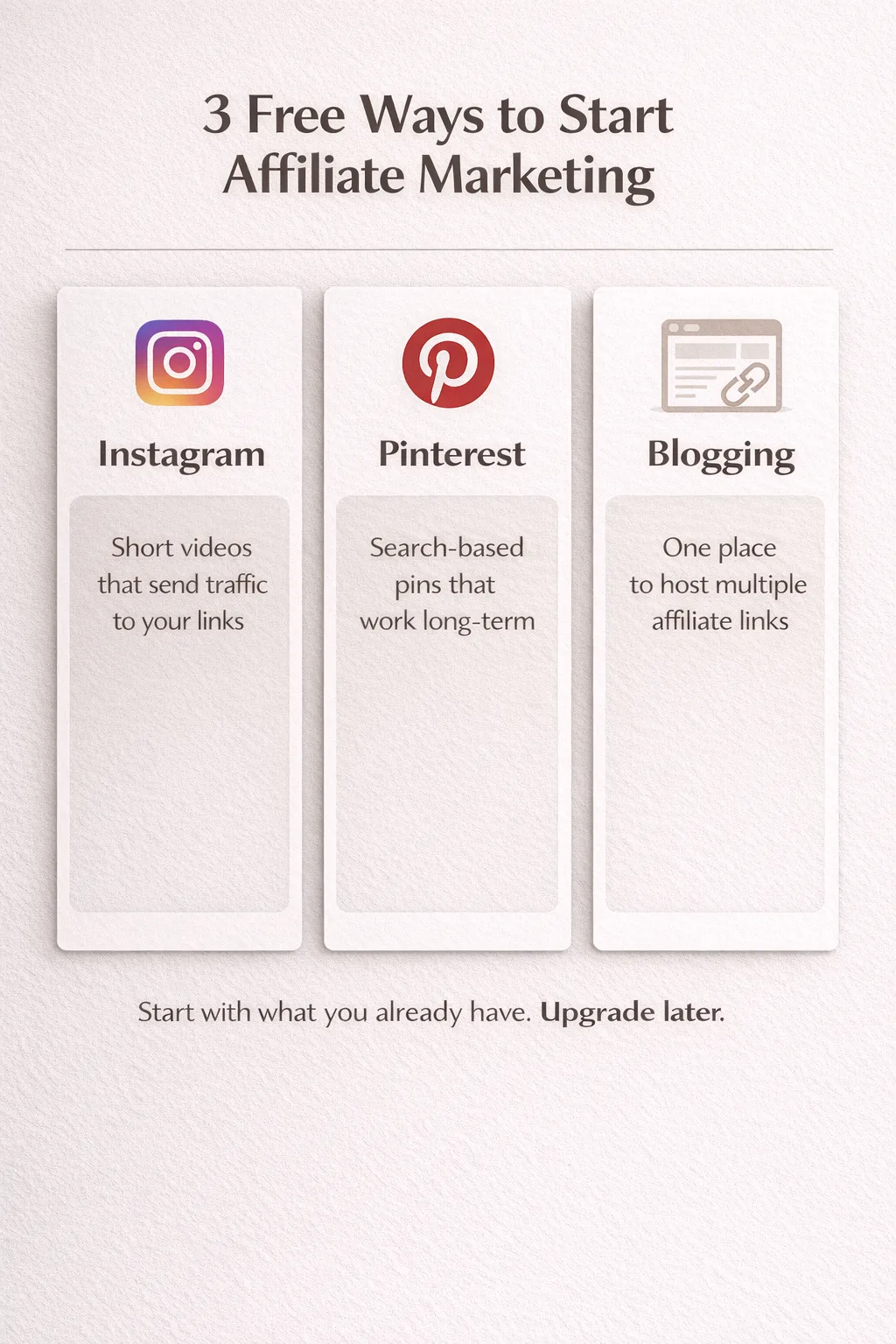 3 Free Ways to Start Affiliate Marketing

Instagram

Short videos that send traffic to your links

Pinterest

Search-based pins that work long-term

Blogging

One place to host multiple affiliate links

Start with what you already have. Upgrade later.